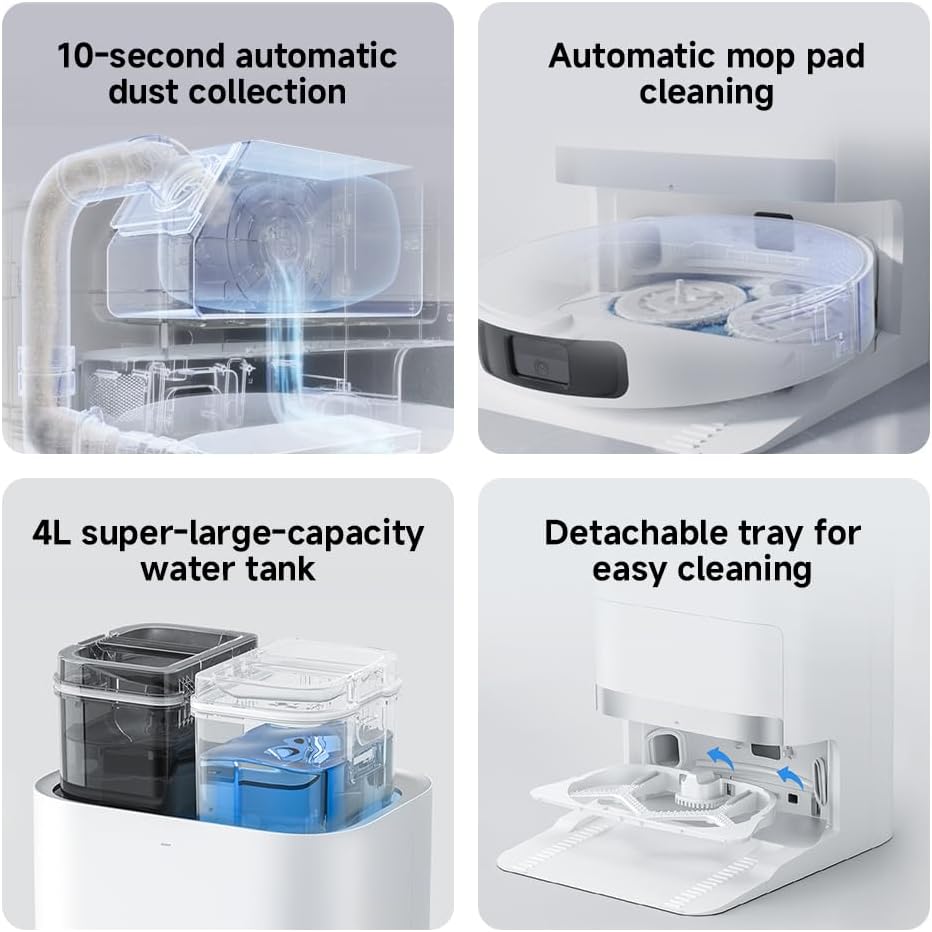 10-second automatic dust collection

Automatic mop pad cleaning

4L super-large-capacity water tank

Detachable tray for easy cleaning